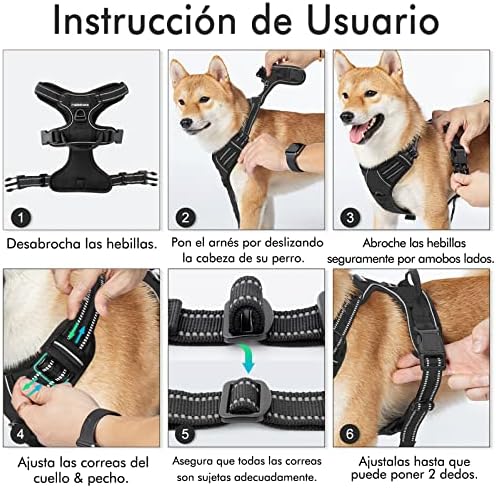 Instrucción de Usuario

1
Desabrocha las hebillas.

2
Pon el arnés por deslizando la cabeza de su perro.

3
Abroche las hebillas seguramente por amobos lados.

4
Ajusta las correas del cuello & pecho.

5
Asegura que todas las correas son sujetas adecuadamente.

6
Ajustalas hasta que puede poner 2 dedos.